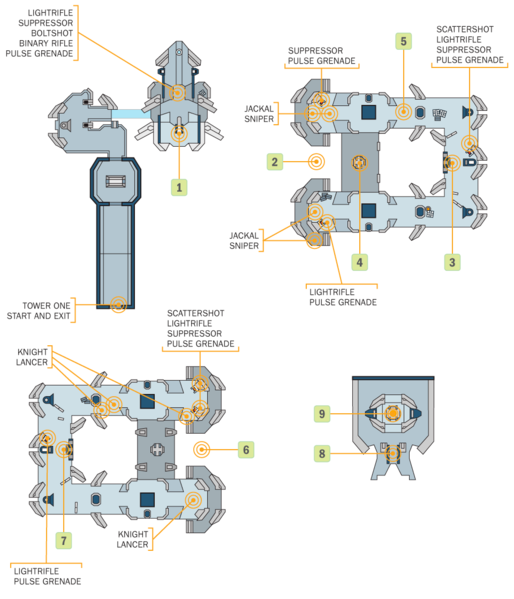 LIGHTRIFLE
SUPPRESSOR
BOLTSHOT
BINARY RIFLE
PULSE GRENADE

1

TOWER ONE
START AND EXIT

SUPPRESSOR
PULSE GRENADE

5

SCATTERSHOT
LIGHTRIFLE
SUPPRESSOR
PULSE GRENADE

JACKAL
SNIPER

2

JACKAL
SNIPER

4

3

LIGHTRIFLE
PULSE GRENADE

SCATTERSHOT
LIGHTRIFLE
SUPPRESSOR
PULSE GRENADE

KNIGHT
LANCER

6

7

KNIGHT
LANCER

LIGHTRIFLE
PULSE GRENADE

9

8