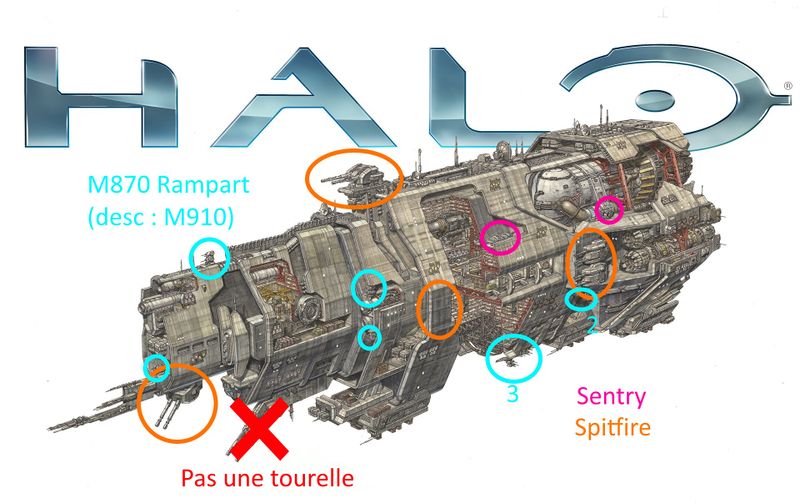 HALO®

M870 Rampart
(desc : M910)

2

3

Sentry
Spitfire

Pas une tourelle