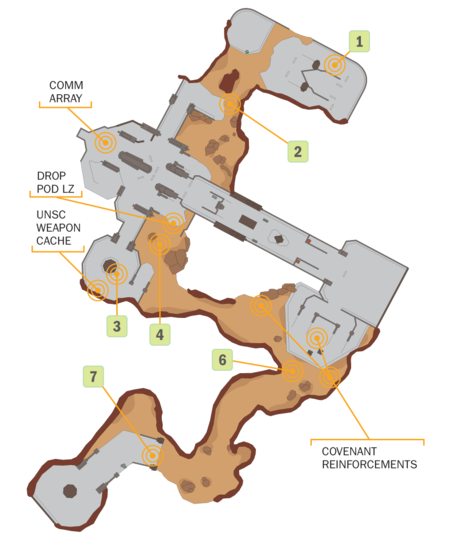 1

COMM ARRAY

2

DROP POD LZ

UNSC WEAPON CACHE

3

4

6

7

COVENANT REINFORCEMENTS