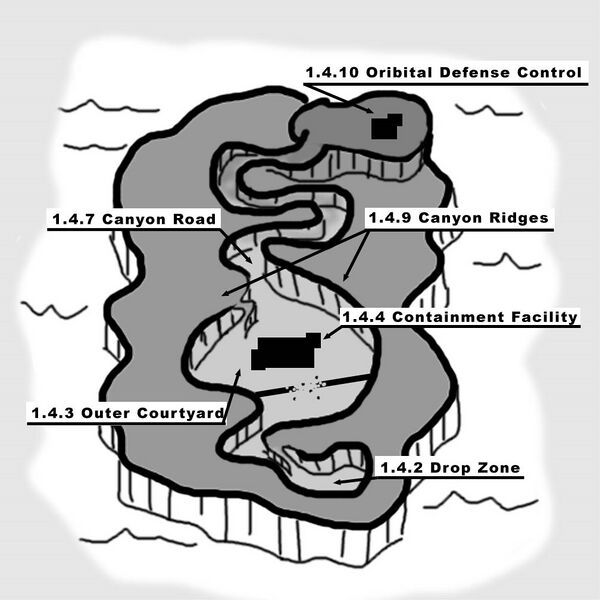 1.4.10 Oribital Defense Control

1.4.7 Canyon Road

1.4.9 Canyon Ridges

1.4.4 Containment Facility

1.4.3 Outer Courtyard

1.4.2 Drop Zone