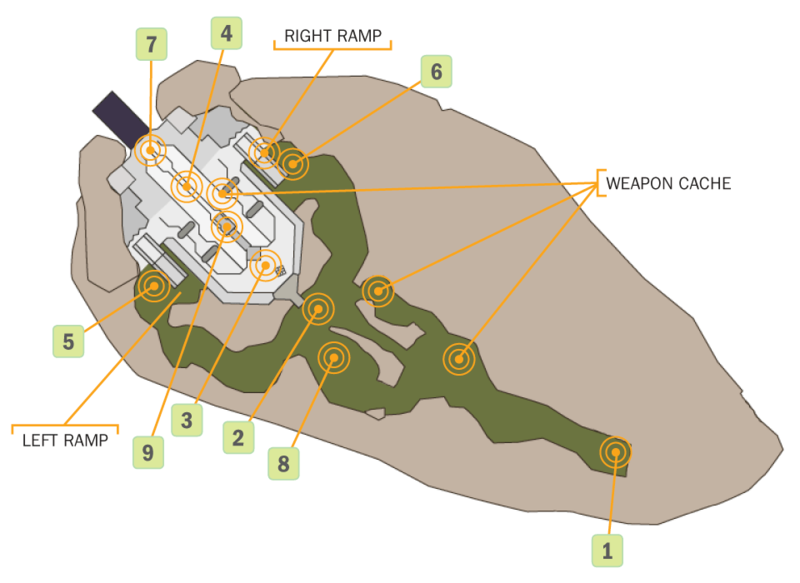 7
4
RIGHT RAMP
6
WEAPON CACHE
5
LEFT RAMP
9
3
2
8
1