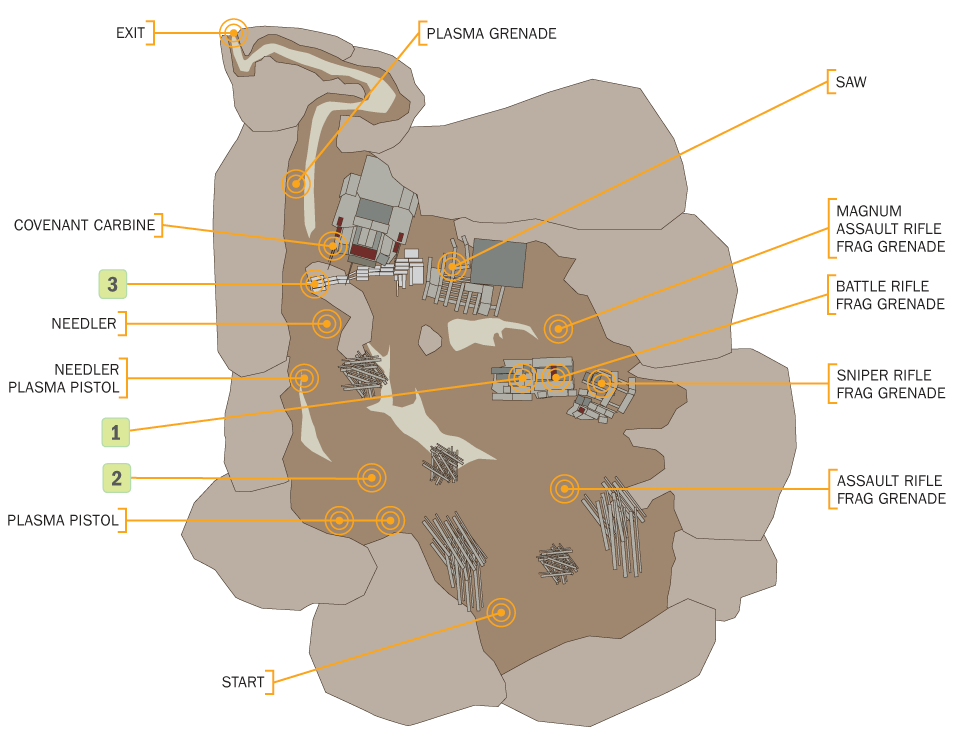 EXIT

PLASMA GRENADE

SAW

COVENANT CARBINE

MAGNUM
ASSAULT RIFLE
FRAG GRENADE

3

BATTLE RIFLE
FRAG GRENADE

NEEDLER

NEEDLER
PLASMA PISTOL

SNIPER RIFLE
FRAG GRENADE

1

2

ASSAULT RIFLE
FRAG GRENADE

PLASMA PISTOL

START