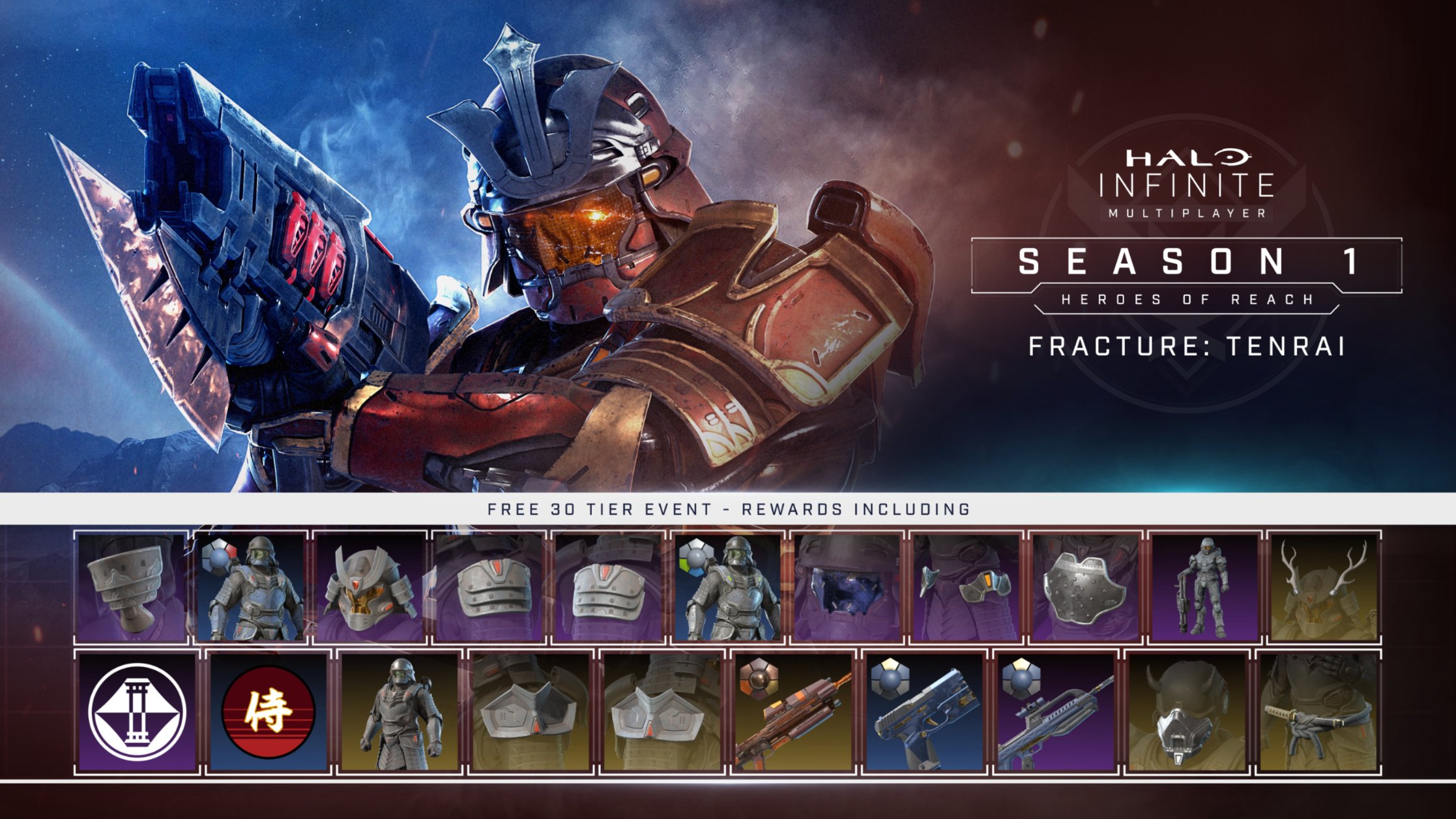 HALO
INFINITE
MULTIPLAYER

SEASON 1
HEROES OF REACH

FRACTURE: TENRAI

FREE 30 TIER EVENT - REWARDS INCLUDING

侍