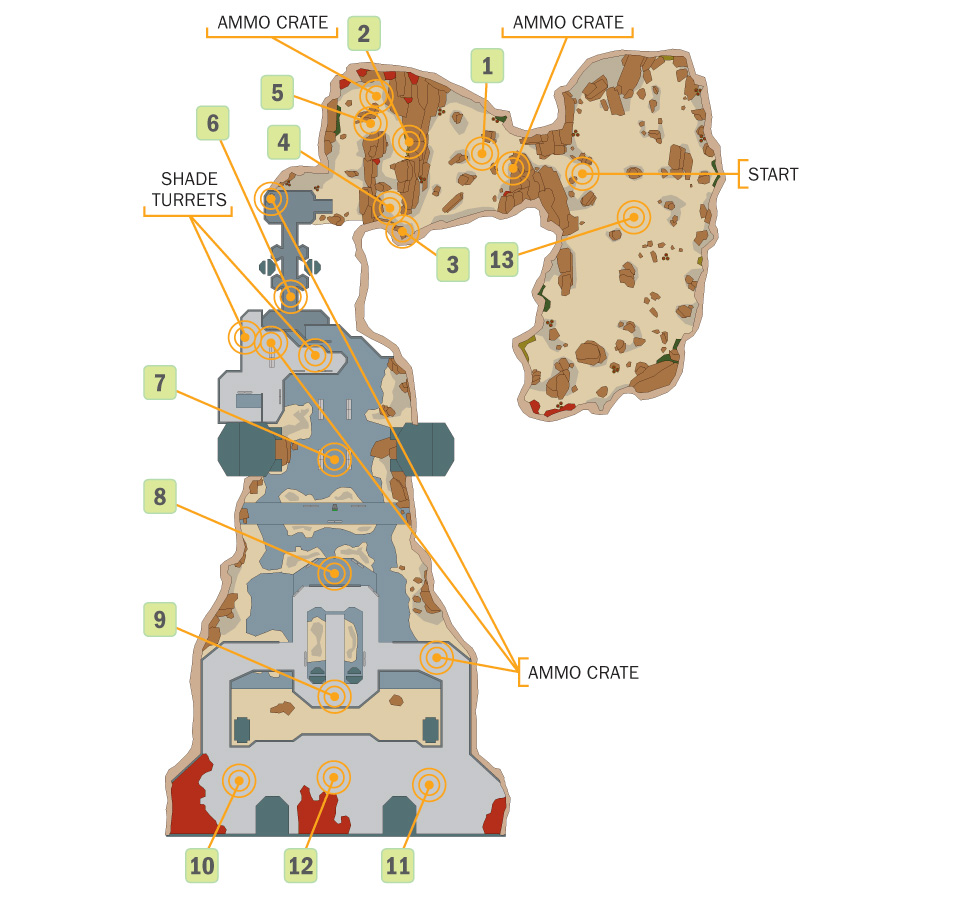 AMMO CRATE
2
AMMO CRATE
1
5
6
4
START
SHADE TURRETS
3
13
7
8
9
AMMO CRATE
10
12
11