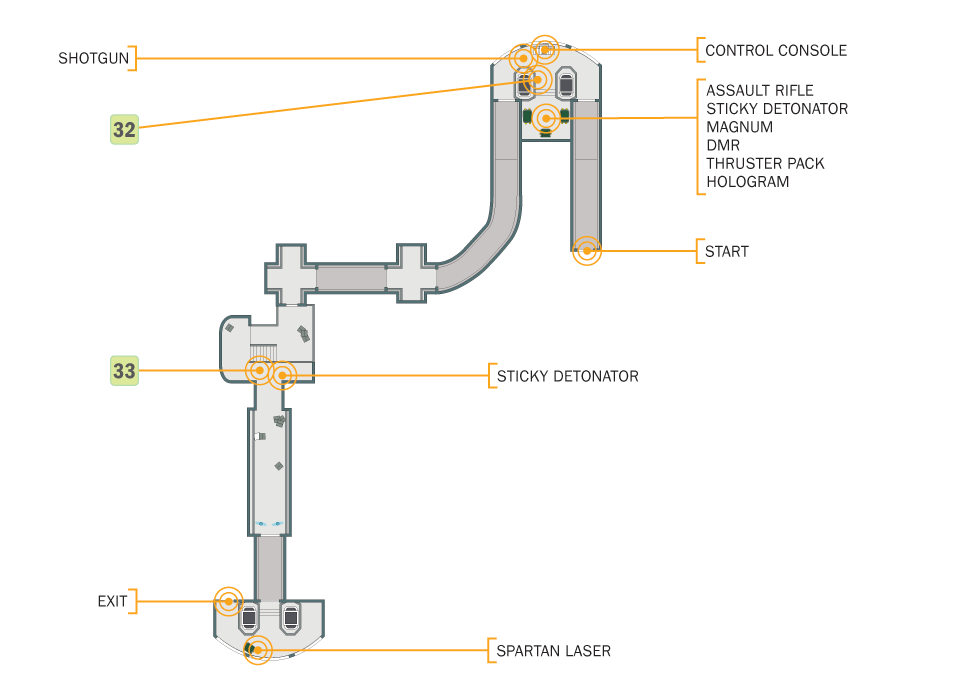 SHOTGUN

CONTROL CONSOLE

32

ASSAULT RIFLE
STICKY DETONATOR
MAGNUM
DMR
THRUSTER PACK
HOLOGRAM

START

33

STICKY DETONATOR

EXIT

SPARTAN LASER