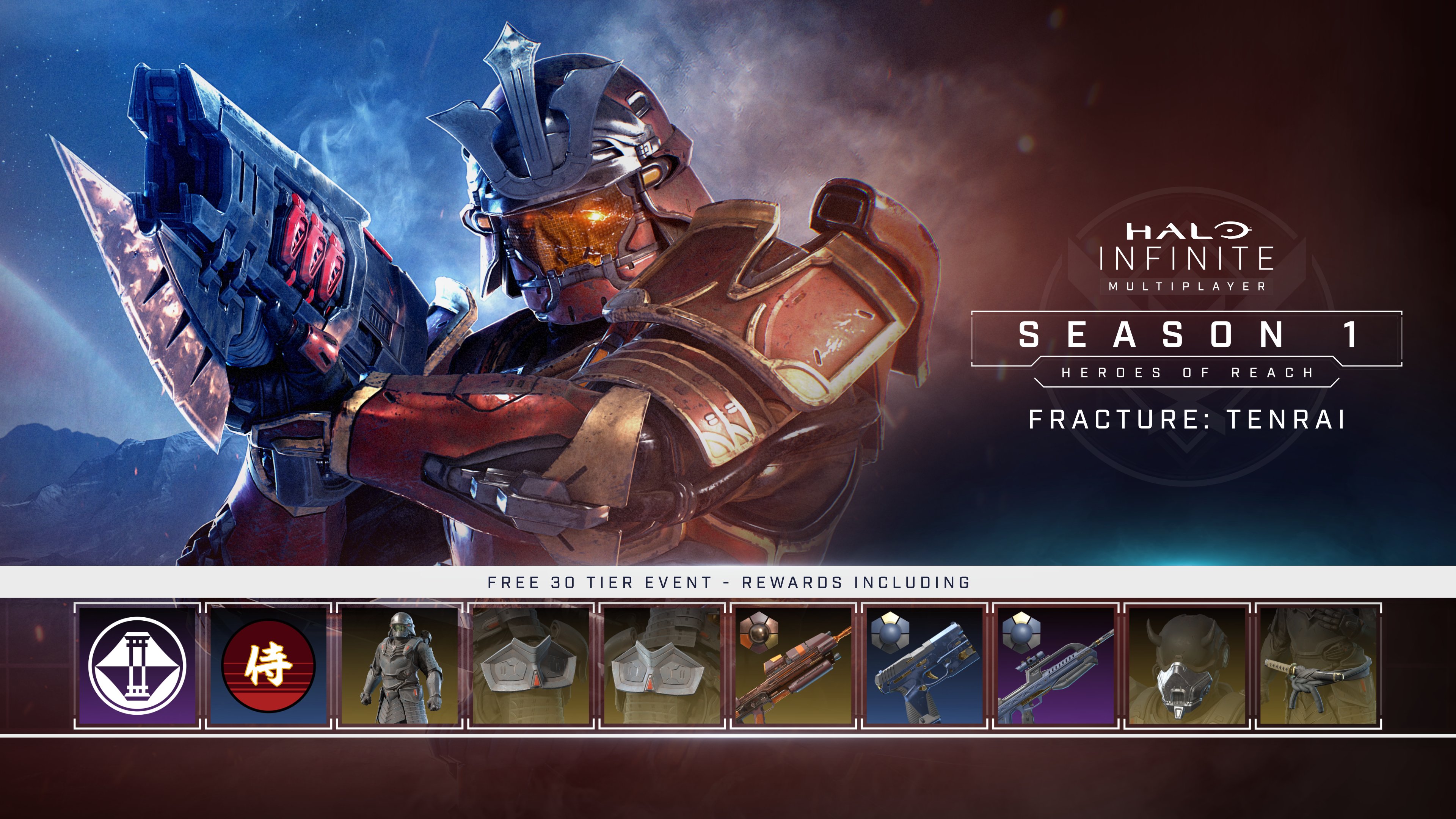 HALO
INFINITE
MULTIPLAYER

SEASON 1
HEROES OF REACH

FRACTURE: TENRAI

FREE 30 TIER EVENT - REWARDS INCLUDING

侍