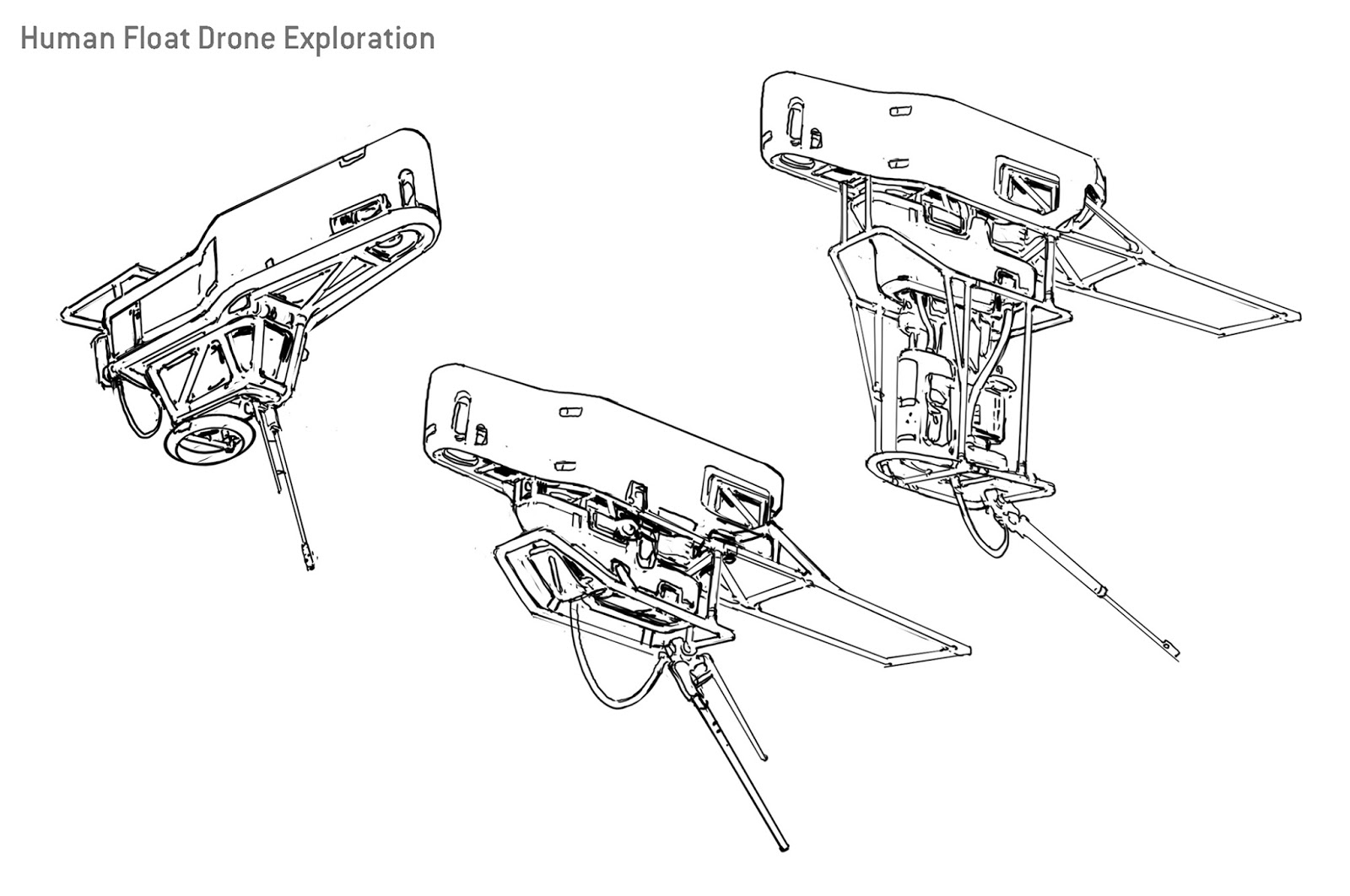 Human Float Drone Exploration