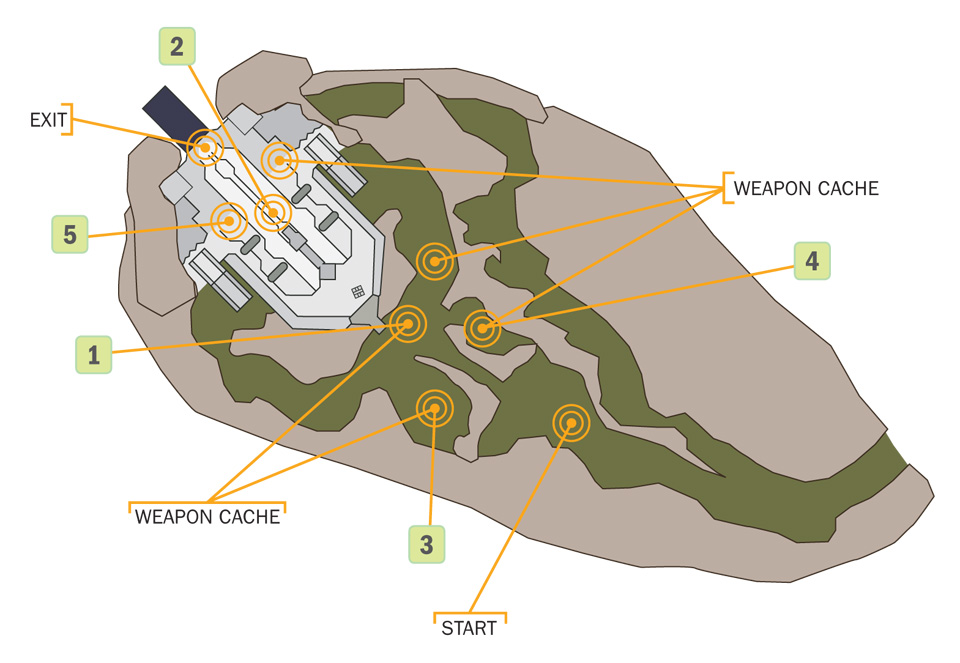 2

EXIT

WEAPON CACHE

5

4

1

WEAPON CACHE

3

START