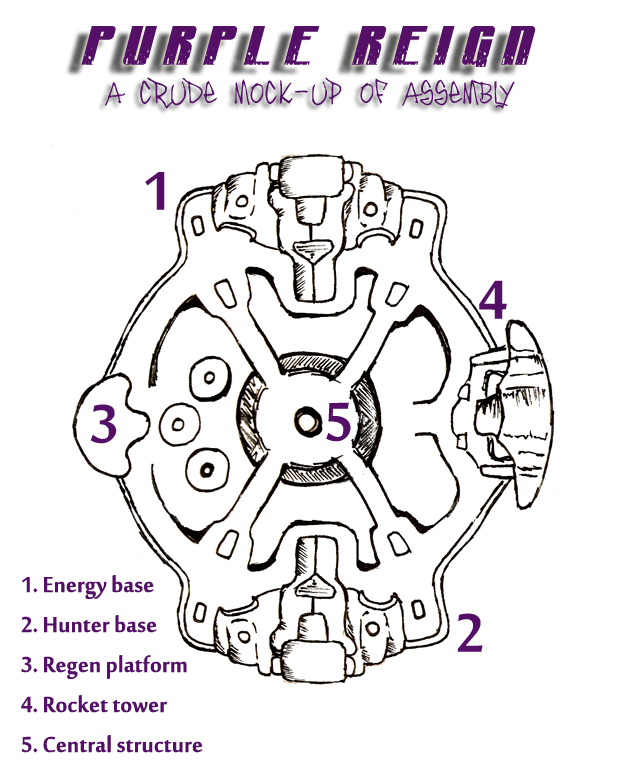 PURPLE REIGN
A CRUDE MOCK-UP OF ASSEMBLY

1

4

3

5

2

1. Energy base
2. Hunter base
3. Regen platform
4. Rocket tower
5. Central structure