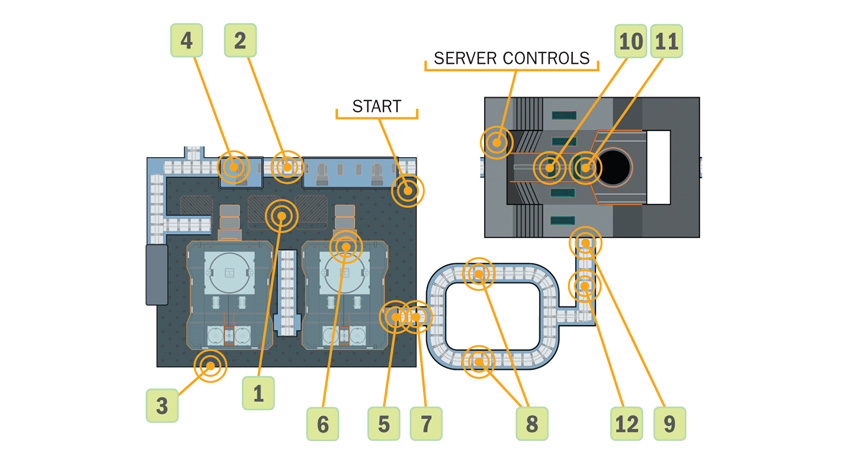 4
2
SERVER CONTROLS
10
11
START
3
1
6
5
7
8
12
9