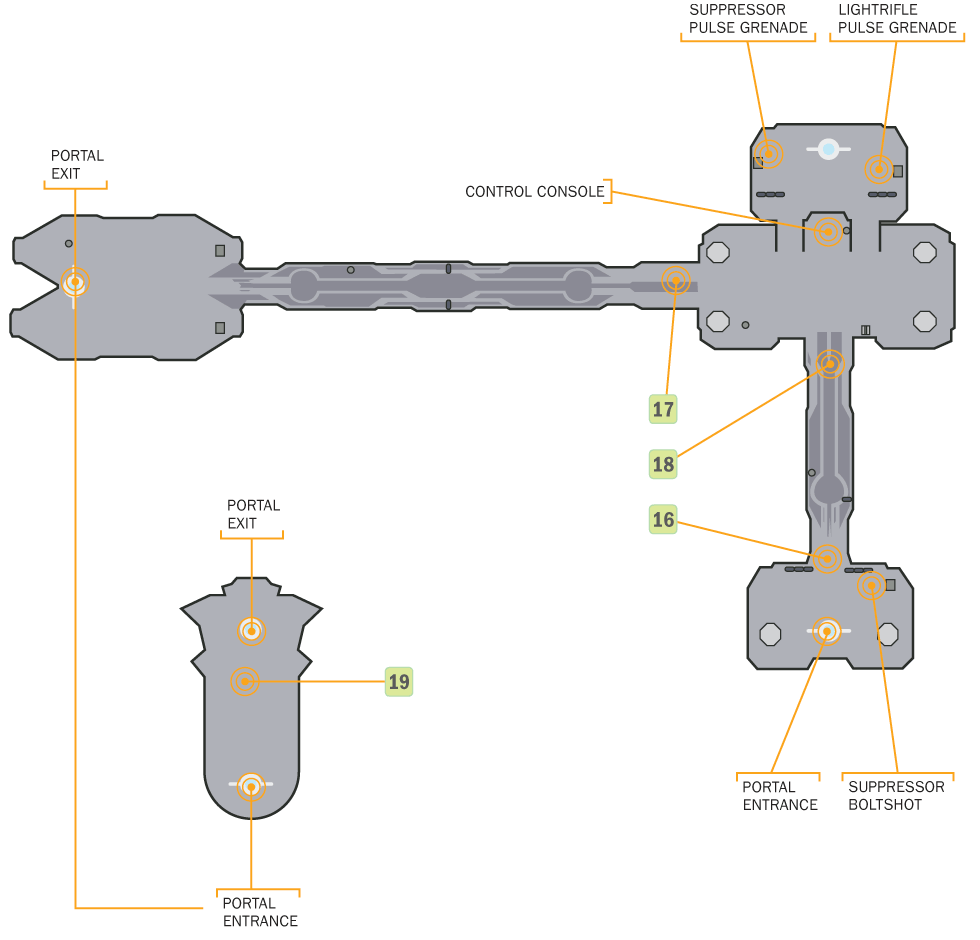 SUPPRESSOR PULSE GRENADE

LIGHTRIFLE PULSE GRENADE

PORTAL EXIT

CONTROL CONSOLE

17

18

16

PORTAL EXIT

19

PORTAL ENTRANCE

SUPPRESSOR BOLTSHOT

PORTAL ENTRANCE